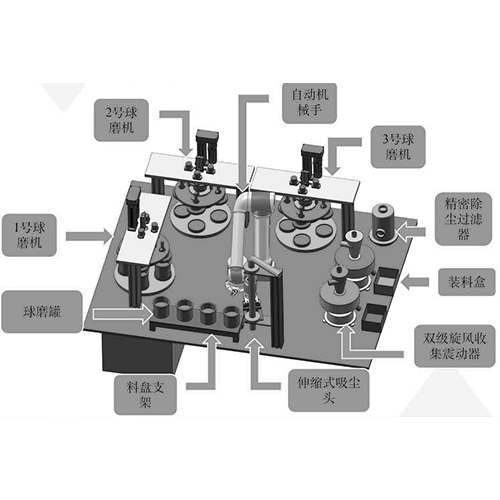 自动机械手

2号球磨机

3号球磨机

1号球磨机

精密除尘过滤器

装料盒

球磨罐

双级旋风收集震动器

料盘支架

伸缩式吸尘头